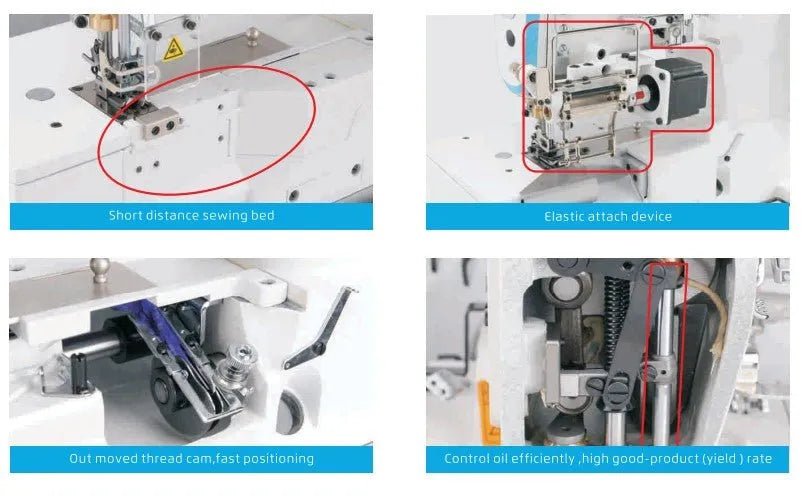 Short distance sewing bed

Elastic attach device

Out moved thread cam,fast positioning

Control oil efficiently ,high good-product (yield ) rate