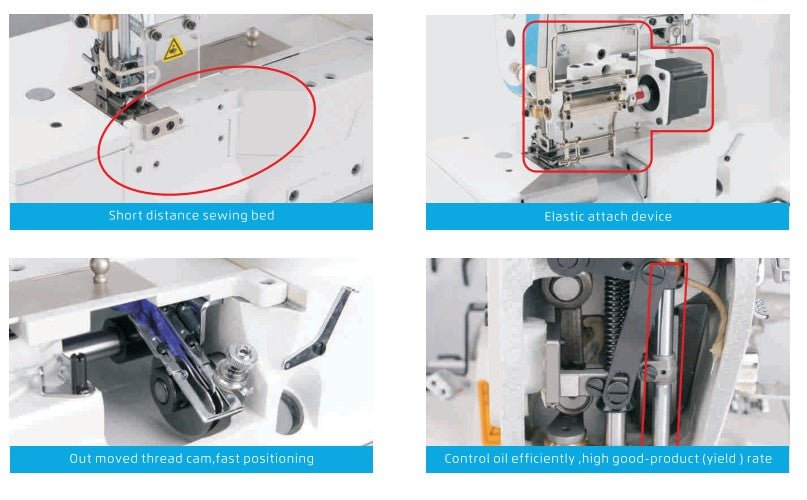 Short distance sewing bed

Elastic attach device

Out moved thread cam,fast positioning

Control oil efficiently ,high good-product (yield ) rate