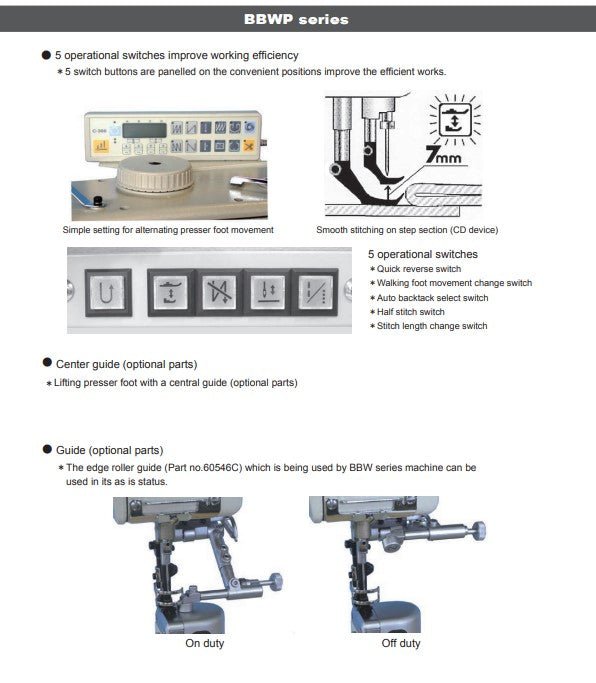 BBWP series

● 5 operational switches improve working efficiency
＊5 switch buttons are panelled on the convenient positions improve the efficient works.

C-300

7mm

Simple setting for alternating presser foot movement

Smooth stitching on step section (CD device)

5 operational switches
＊Quick reverse switch
＊Walking foot movement change switch
＊Auto backtack select switch
＊Half stitch switch
＊Stitch length change switch

● Center guide (optional parts)
＊Lifting presser foot with a central guide (optional parts)

● Guide (optional parts)
＊The edge roller guide (Part no.60546C) which is being used by BBW series machine can be used in its as is status.

On duty

Off duty